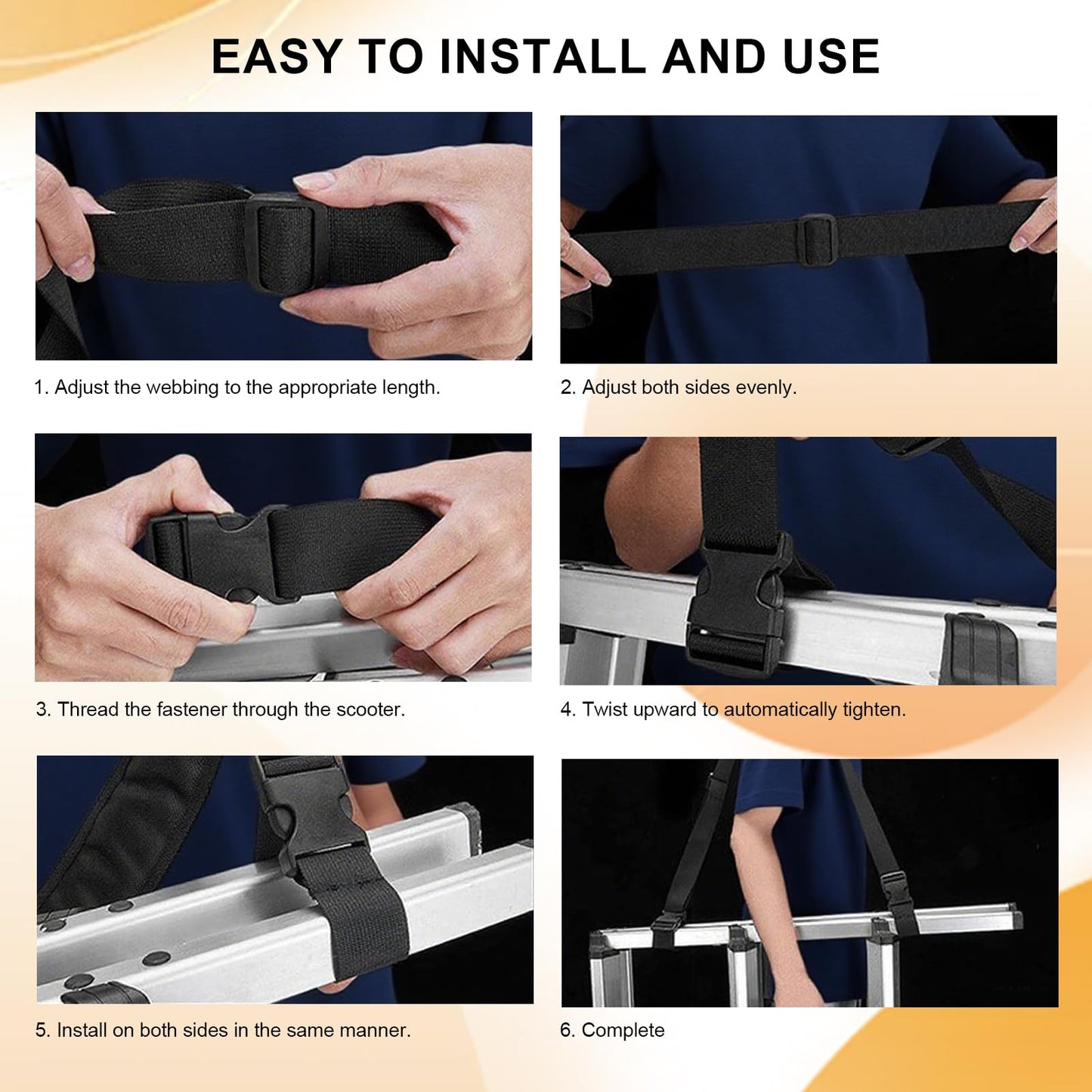 EASY TO INSTALL AND USE

1. Adjust the webbing to the appropriate length.

2. Adjust both sides evenly.

3. Thread the fastener through the scooter.

4. Twist upward to automatically tighten.

5. Install on both sides in the same manner.

6. Complete